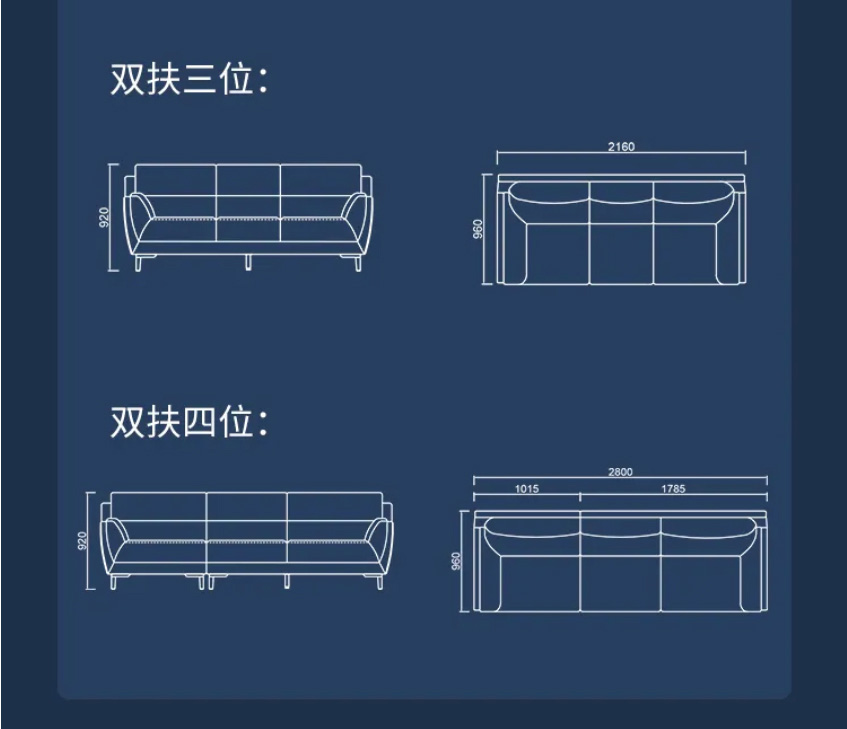 双扶三位:

920

2160

960

双扶四位:

920

2800

1015

1785

960